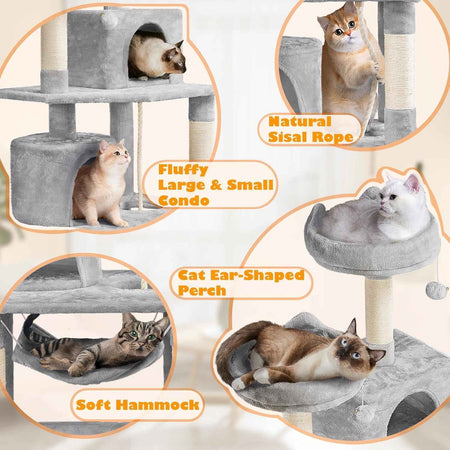 Natural Sisal Rope

Fluffy Large & Small Condo

Cat Ear-Shaped Perch

Soft Hammock