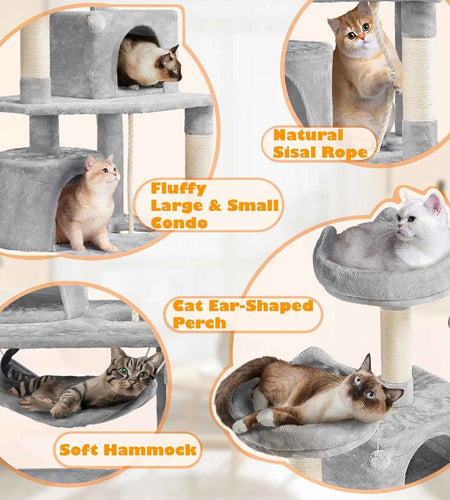 Natural Sisal Rope

Fluffy Large & Small Condo

Cat Ear-Shaped Perch

Soft Hammock