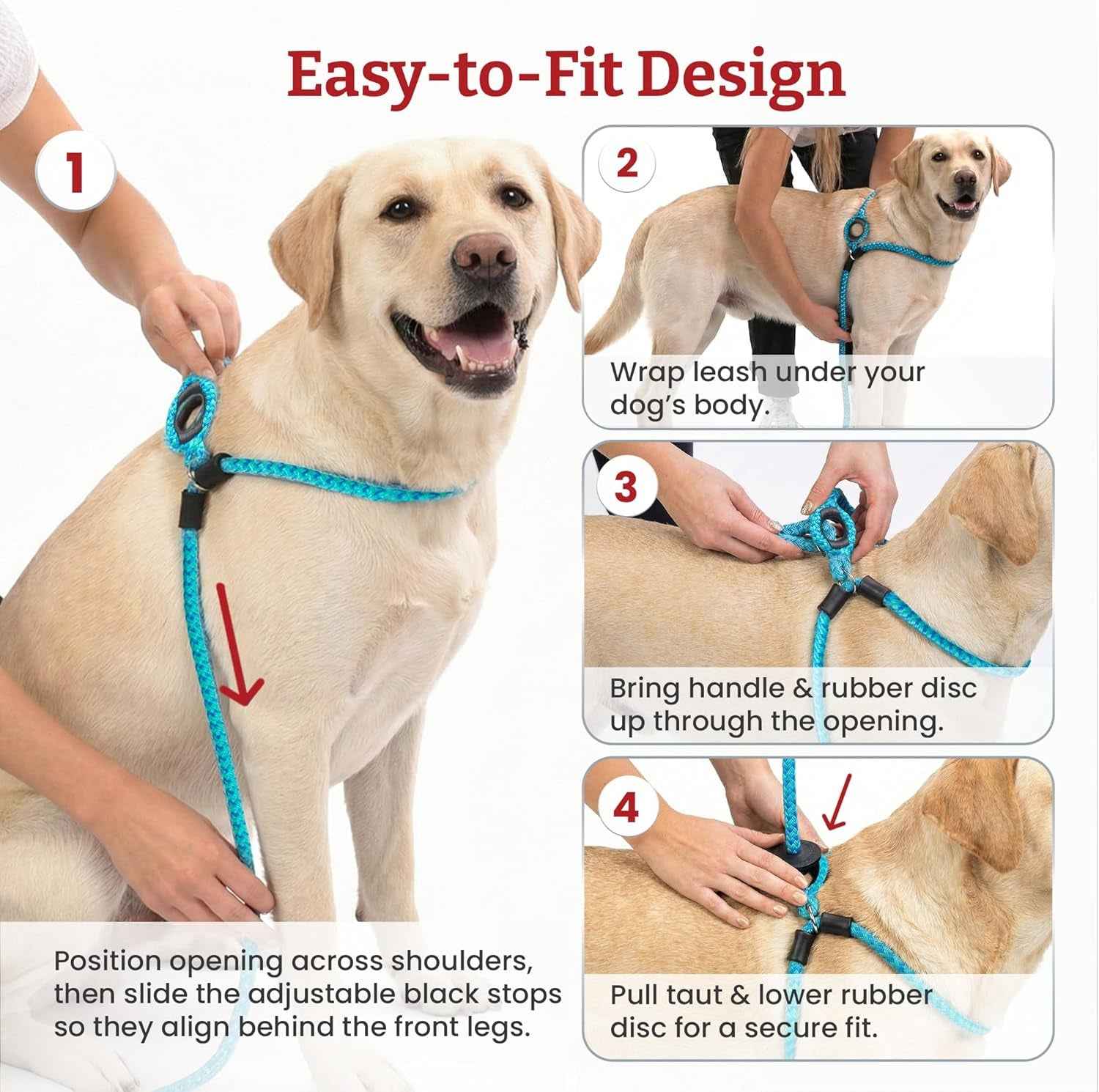 Easy-to-Fit Design

1

Position opening across shoulders, then slide the adjustable black stops so they align behind the front legs.

2

Wrap leash under your dog's body.

3

Bring handle & rubber disc up through the opening.

4

Pull taut & lower rubber disc for a secure fit.