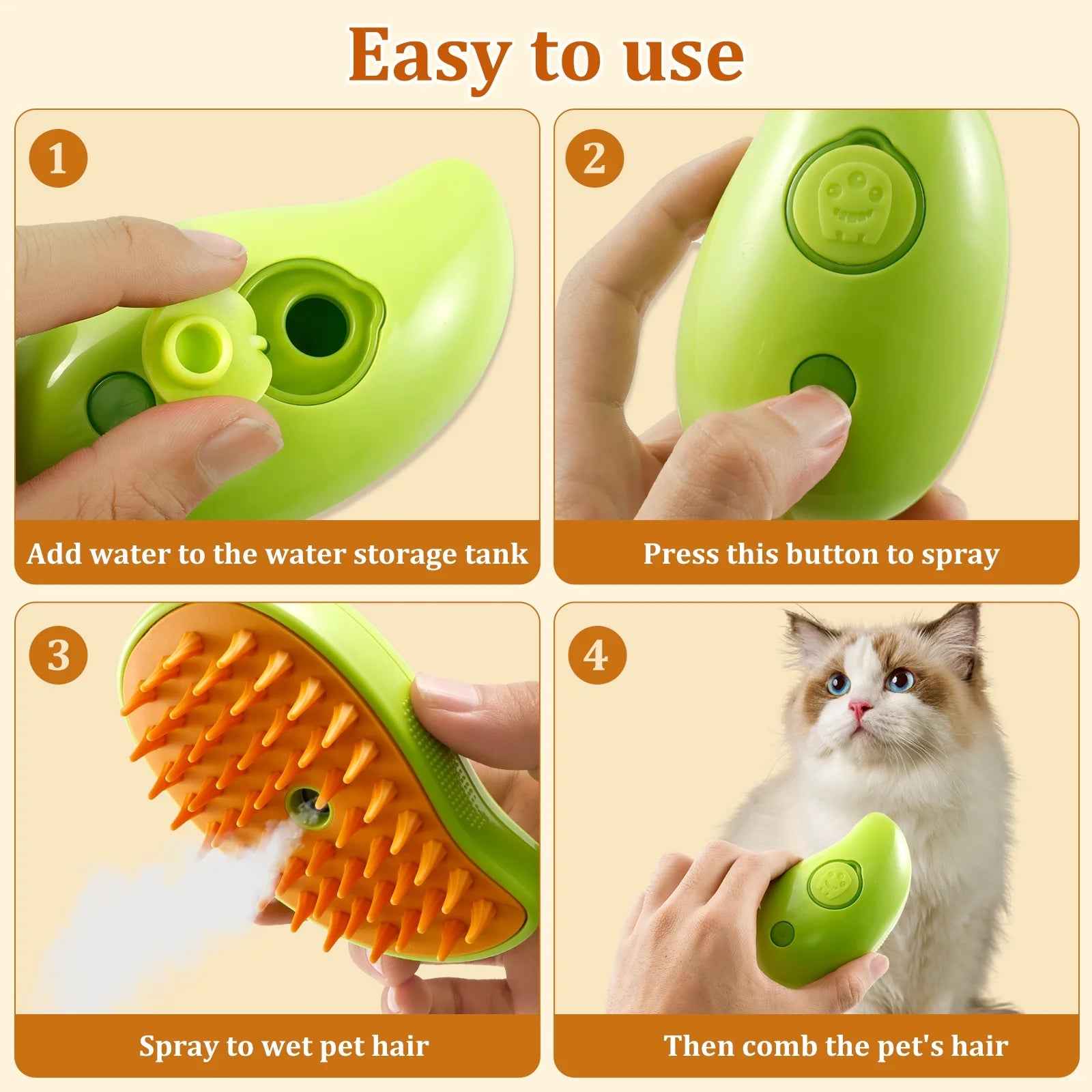 Easy to use

1

Add water to the water storage tank

2

Press this button to spray

3

Spray to wet pet hair

4

Then comb the pet's hair